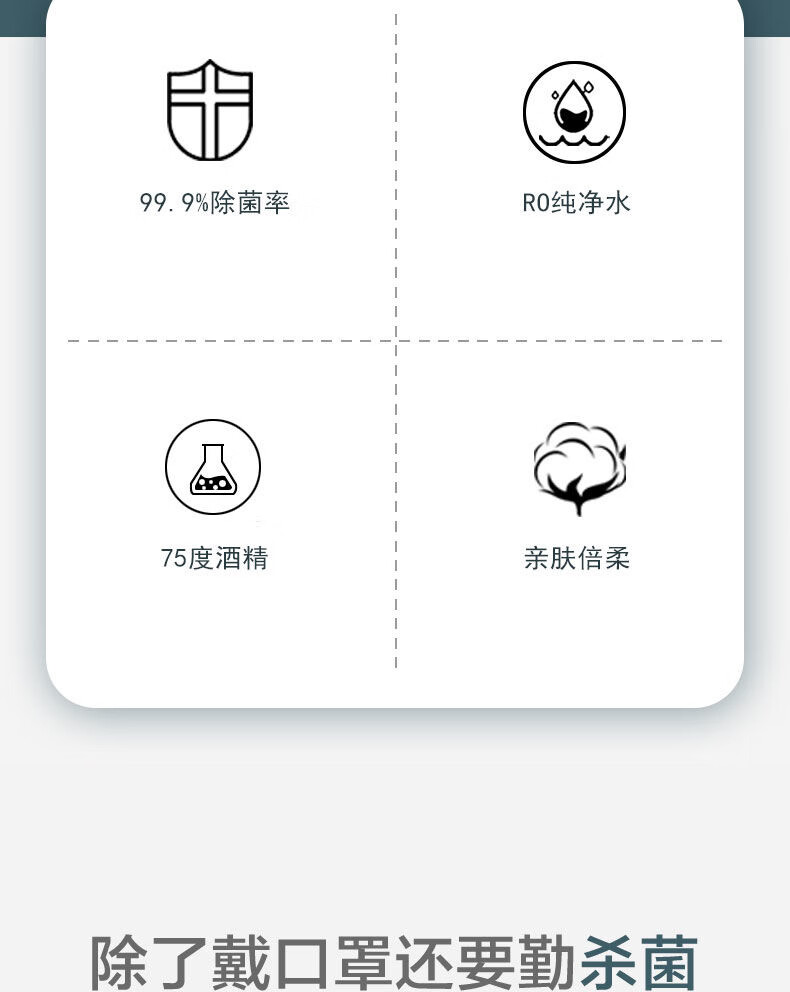 99.9%除菌率

RO纯净水

75度酒精

亲肤倍柔

除了戴口罩还要勤杀菌