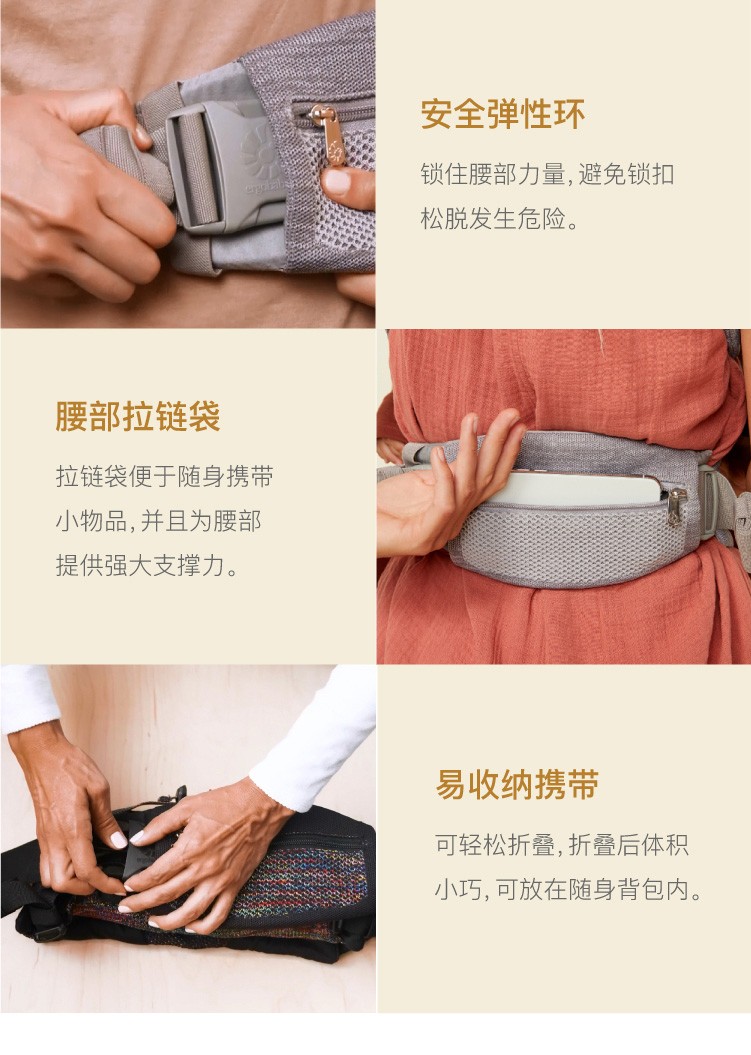 安全弹性环

锁住腰部力量，避免锁扣松脱发生危险。

腰部拉链袋

拉链袋便于随身携带小物品，并且为腰部提供强大支撑力。

易收纳携带

可轻松折叠，折叠后体积小巧，可放在随身背包内。