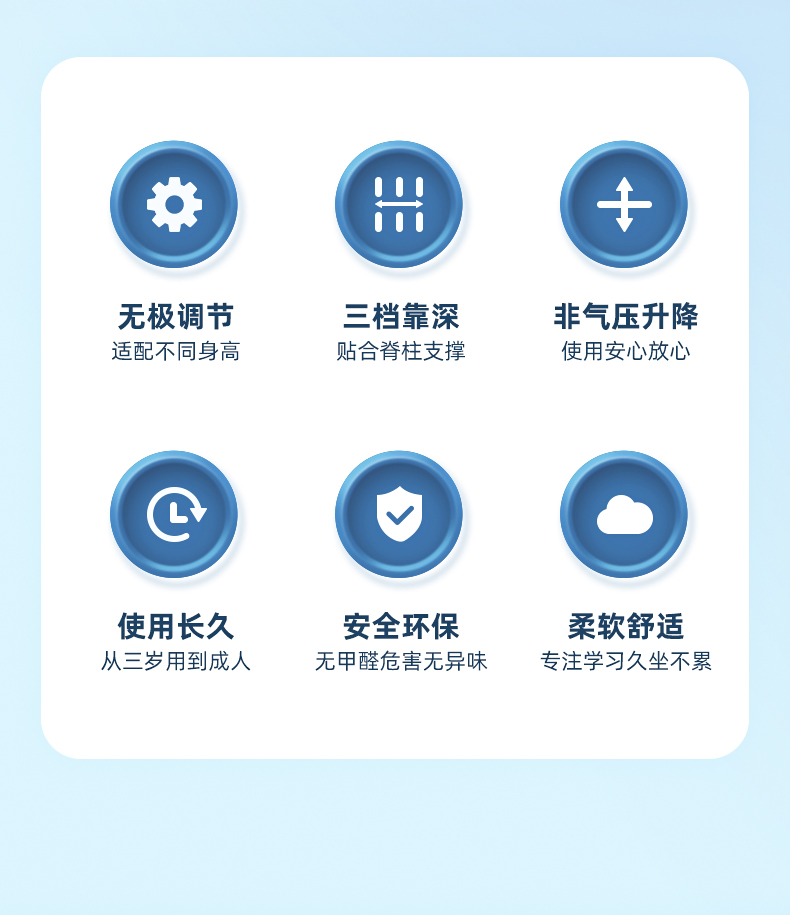 无极调节
适配不同身高

三档靠深
贴合脊柱支撑

非气压升降
使用安心放心

使用长久
从三岁用到成人

安全环保
无甲醛危害无异味

柔软舒适
专注学习久坐不累