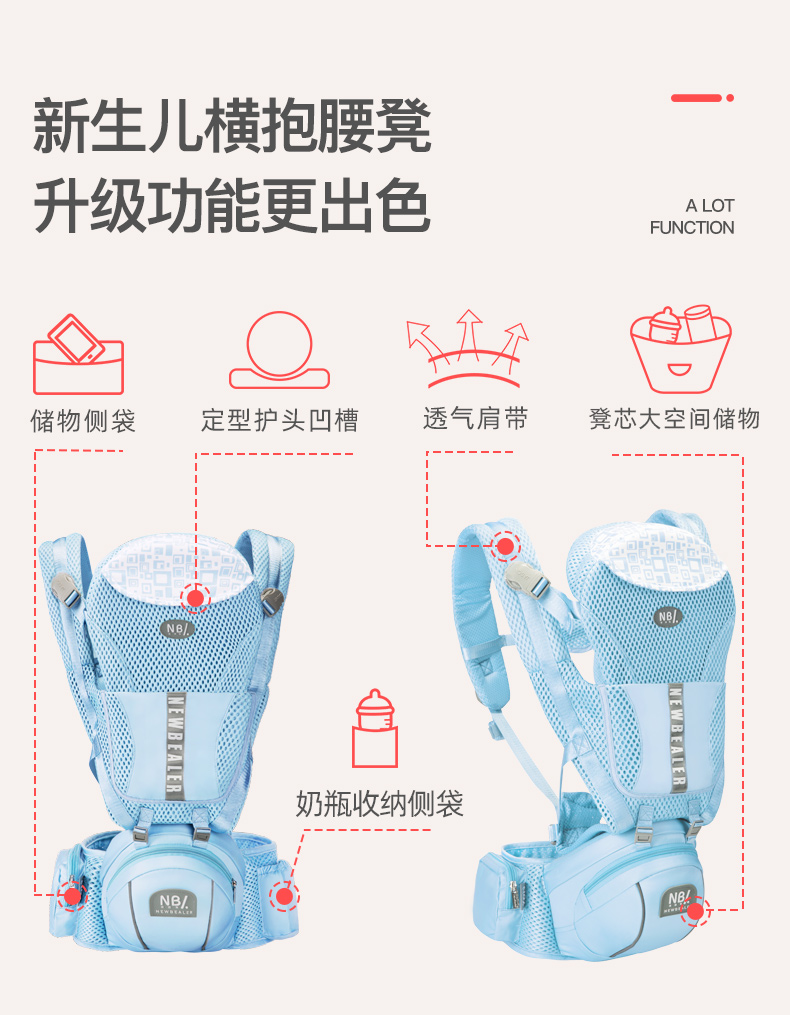 新生儿横抱腰凳
升级功能更出色

A LOT
FUNCTION

储物侧袋

定型护头凹槽

透气肩带

凳芯大空间储物

NB/.

NEWBEALER

奶瓶收纳侧袋

NB/.

NEWBEALER

NB/.

NEWBEALER

NB/.

NEWBEALER