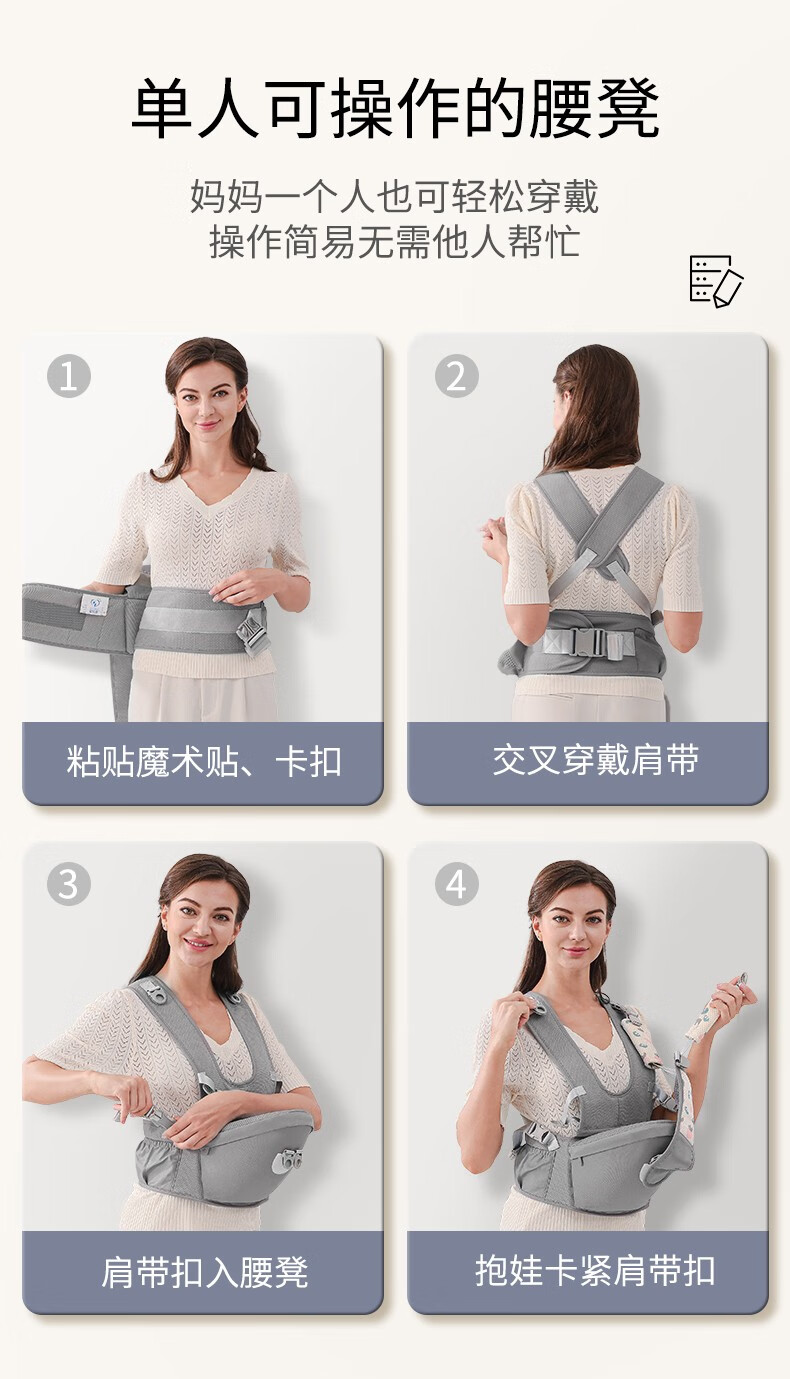 单人可操作的腰凳

妈妈一个人也可轻松穿戴
操作简易无需他人帮忙

1

粘贴魔术贴、卡扣

2

交叉穿戴肩带

3

肩带扣入腰凳

4

抱娃卡紧肩带扣