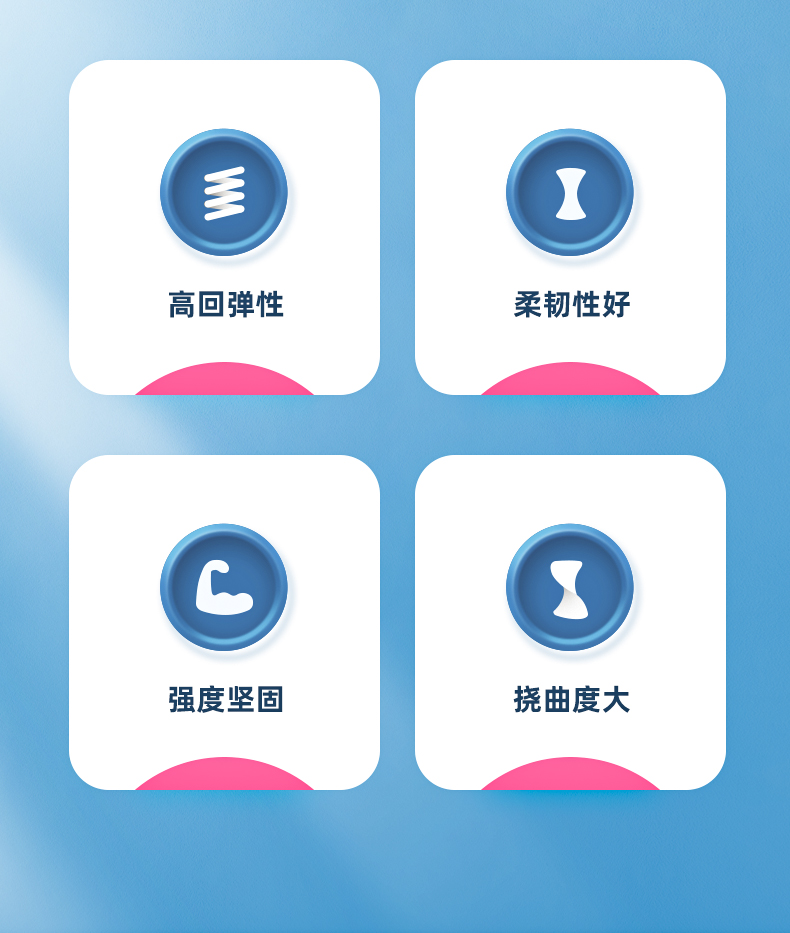 高回弹性

柔韧性好

强度坚固

挠曲度大