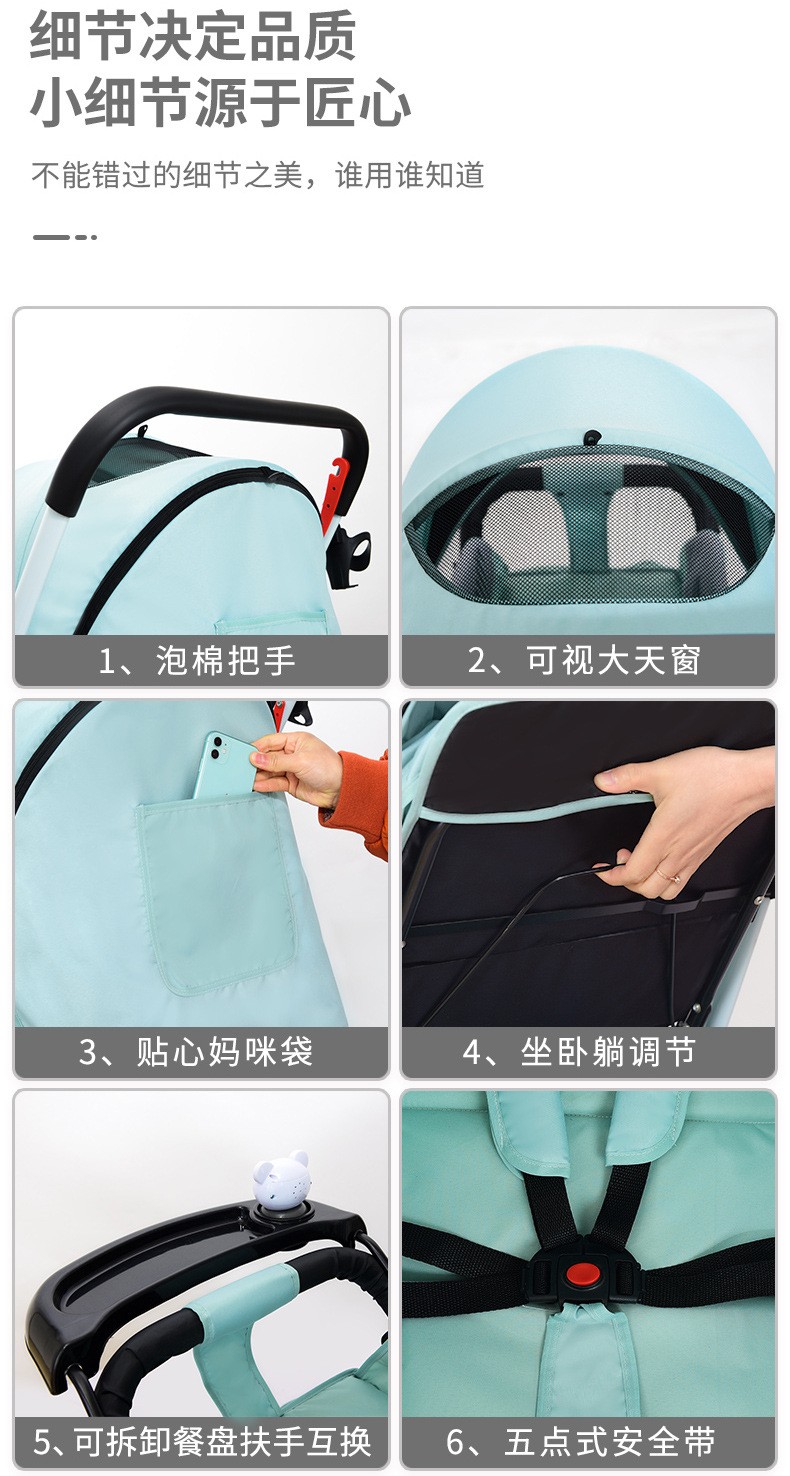 细节决定品质
小细节源于匠心

不能错过的细节之美，谁用谁知道

1、泡棉把手

2、可视大天窗

3、贴心妈咪袋

4、坐卧躺调节

5、可拆卸餐盘扶手互换

6、五点式安全带