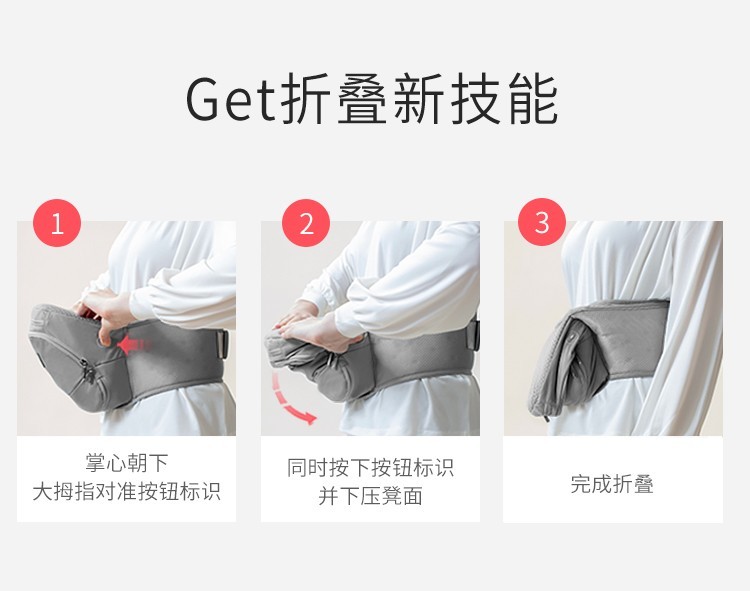 Get折叠新技能

1
掌心朝下
大拇指对准按钮标识

2
同时按下按钮标识
并下压凳面

3
完成折叠