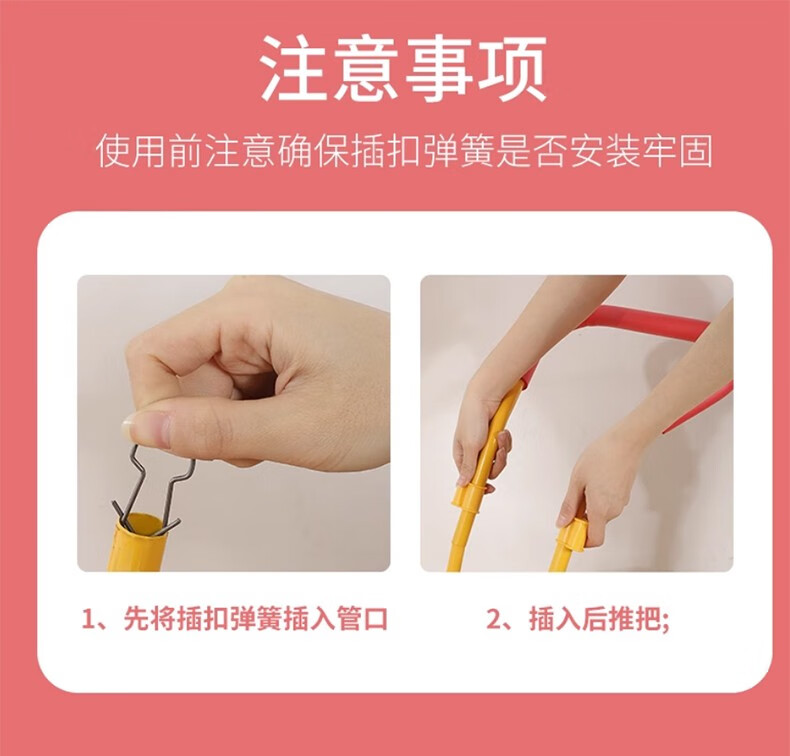 注意事项

使用前注意确保插扣弹簧是否安装牢固

1、先将插扣弹簧插入管口

2、插入后推把;