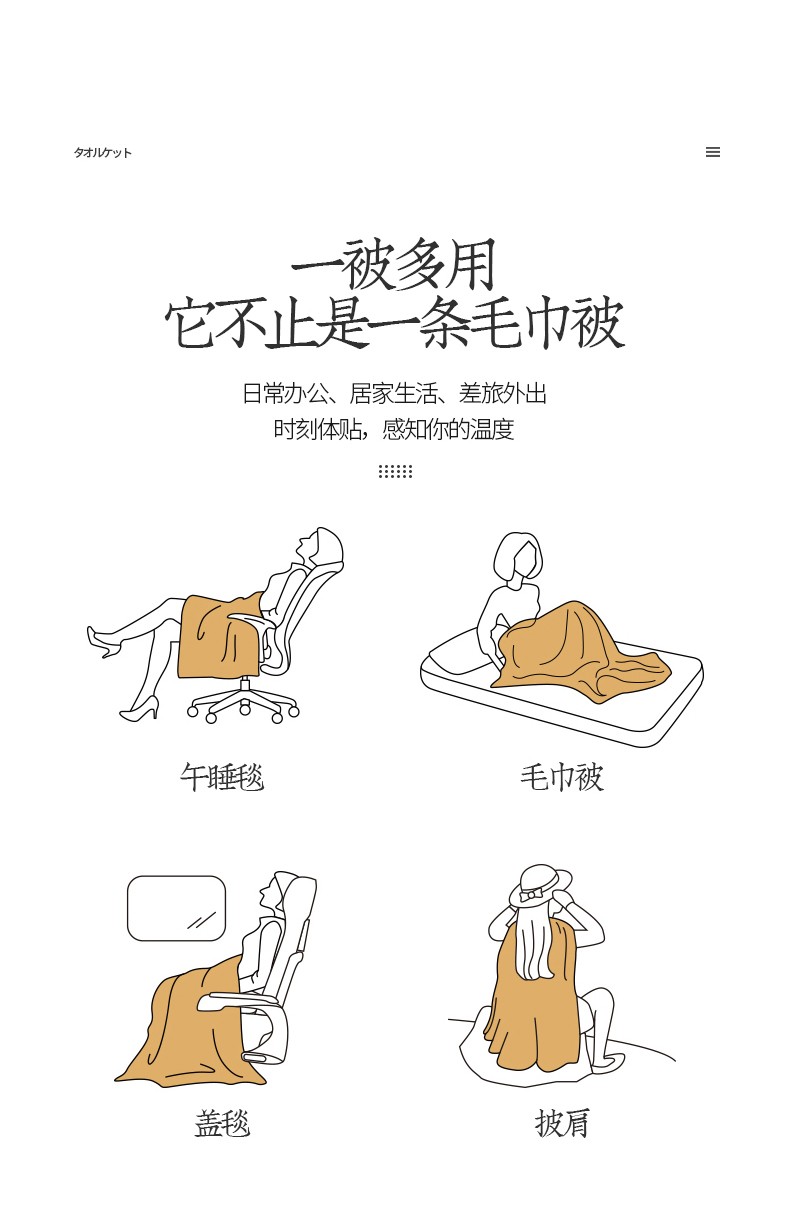 タオルケット

一被多用
它不止是一条毛巾被

日常办公、居家生活、差旅外出
时刻体贴，感知你的温度

午睡毯

毛巾被

盖毯

披肩