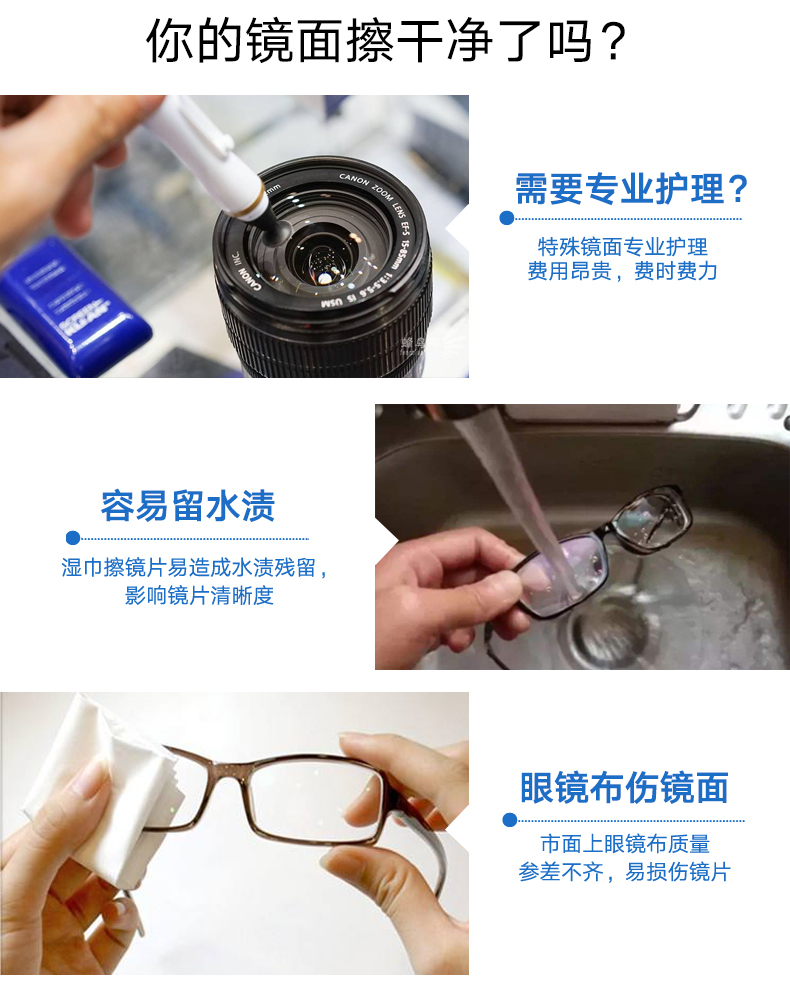 你的镜面擦干净了吗？

CANON ZOOM LENS EF-S 15-85mm 1:3.5-5.6 IS USM
CANON INC.

需要专业护理？

特殊镜面专业护理
费用昂贵，费时费力

容易留水渍

湿巾擦镜片易造成水渍残留，
影响镜片清晰度

眼镜布伤镜面

市面上眼镜布质量
参差不齐，易损伤镜片