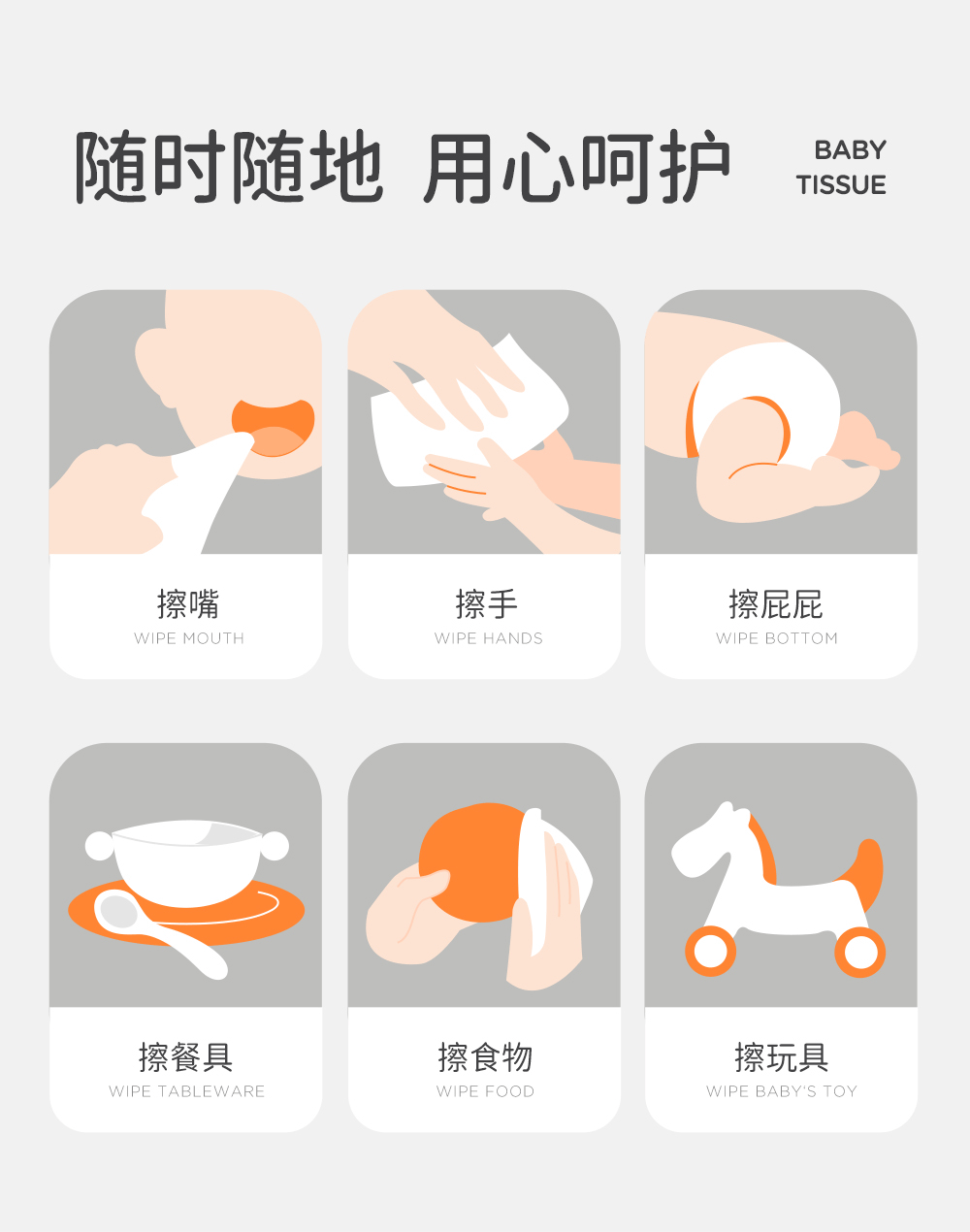 随时随地 用心呵护

BABY
TISSUE

擦嘴
WIPE MOUTH

擦手
WIPE HANDS

擦屁屁
WIPE BOTTOM

擦餐具
WIPE TABLEWARE

擦食物
WIPE FOOD

擦玩具
WIPE BABY'S TOY