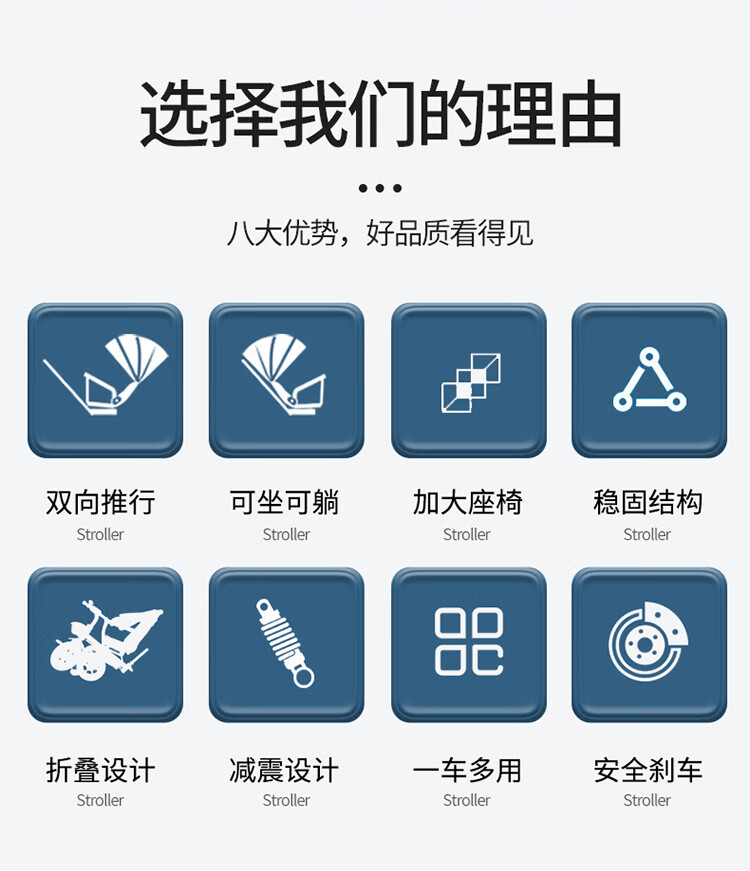 选择我们的理由

八大优势，好品质看得见

双向推行
Stroller

可坐可躺
Stroller

加大座椅
Stroller

稳固结构
Stroller

折叠设计
Stroller

减震设计
Stroller

一车多用
Stroller

安全刹车
Stroller