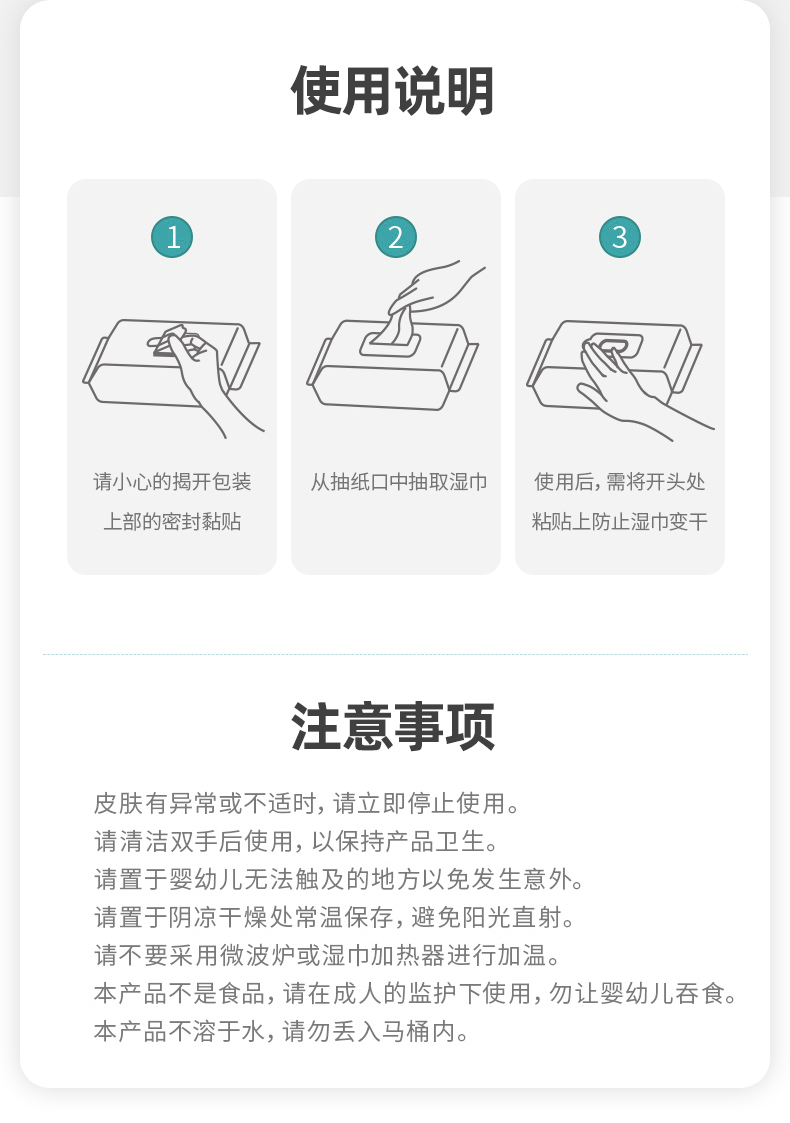 使用说明

1
请小心的揭开包装上部的密封黏贴

2
从抽纸口中抽取湿巾

3
使用后，需将开头处粘贴上防止湿巾变干

注意事项

皮肤有异常或不适时，请立即停止使用。
请清洁双手后使用，以保持产品卫生。
请置于婴幼儿无法触及的地方以免发生意外。
请置于阴凉干燥处常温保存，避免阳光直射。
请不要采用微波炉或湿巾加热器进行加温。
本产品不是食品，请在成人的监护下使用，勿让婴幼儿吞食。
本产品不溶于水，请勿丢入马桶内。