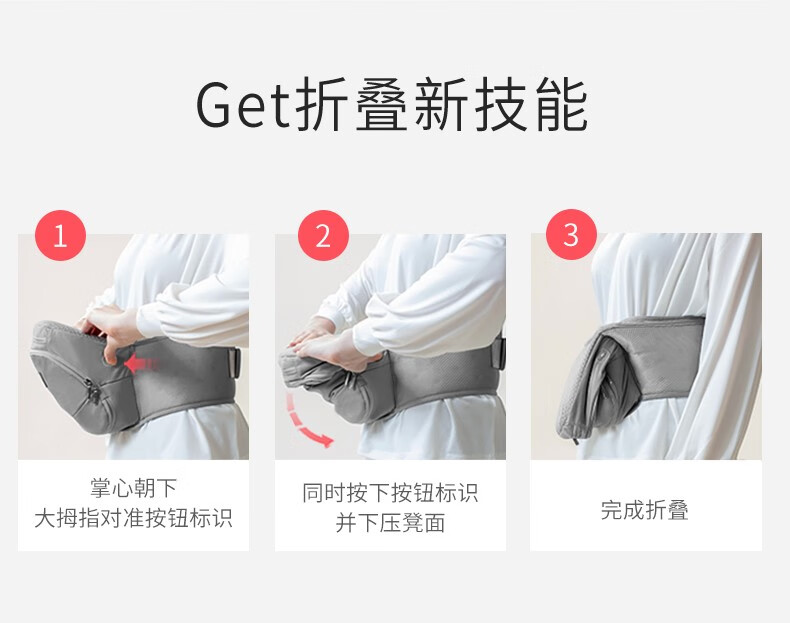 Get折叠新技能

1

掌心朝下
大拇指对准按钮标识

2

同时按下按钮标识
并下压凳面

3

完成折叠