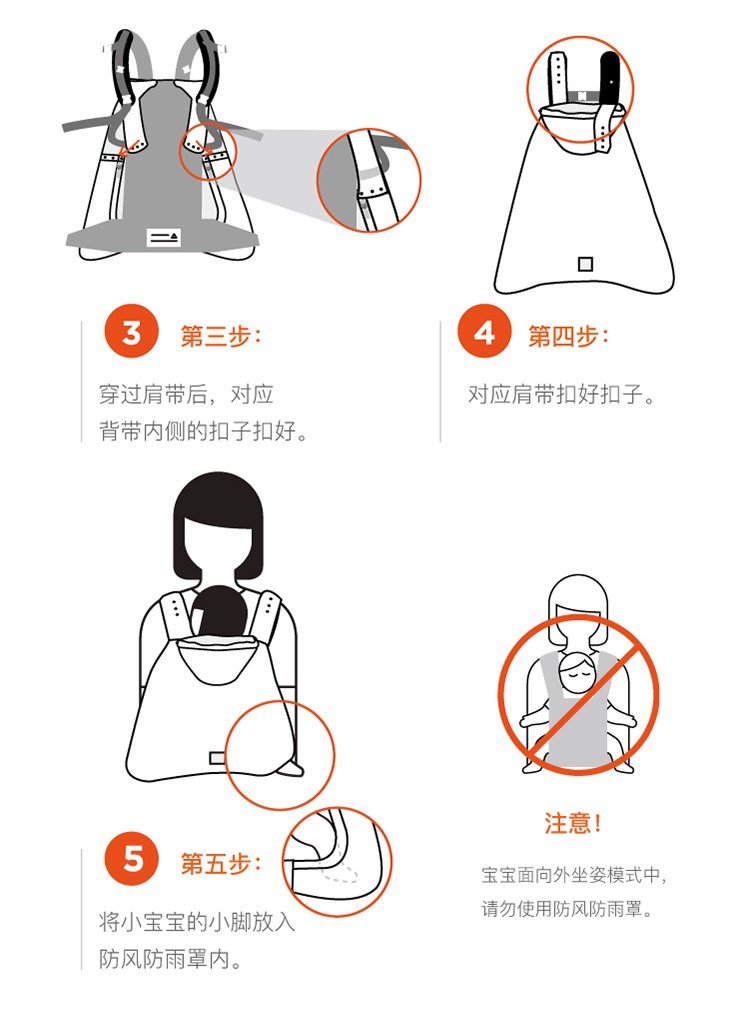 3 第三步：

穿过肩带后，对应背带内侧的扣子扣好。

4 第四步：

对应肩带扣好扣子。

5 第五步：

将小宝宝的小脚放入防风防雨罩内。

注意！

宝宝面向外坐姿模式中，请勿使用防风防雨罩。