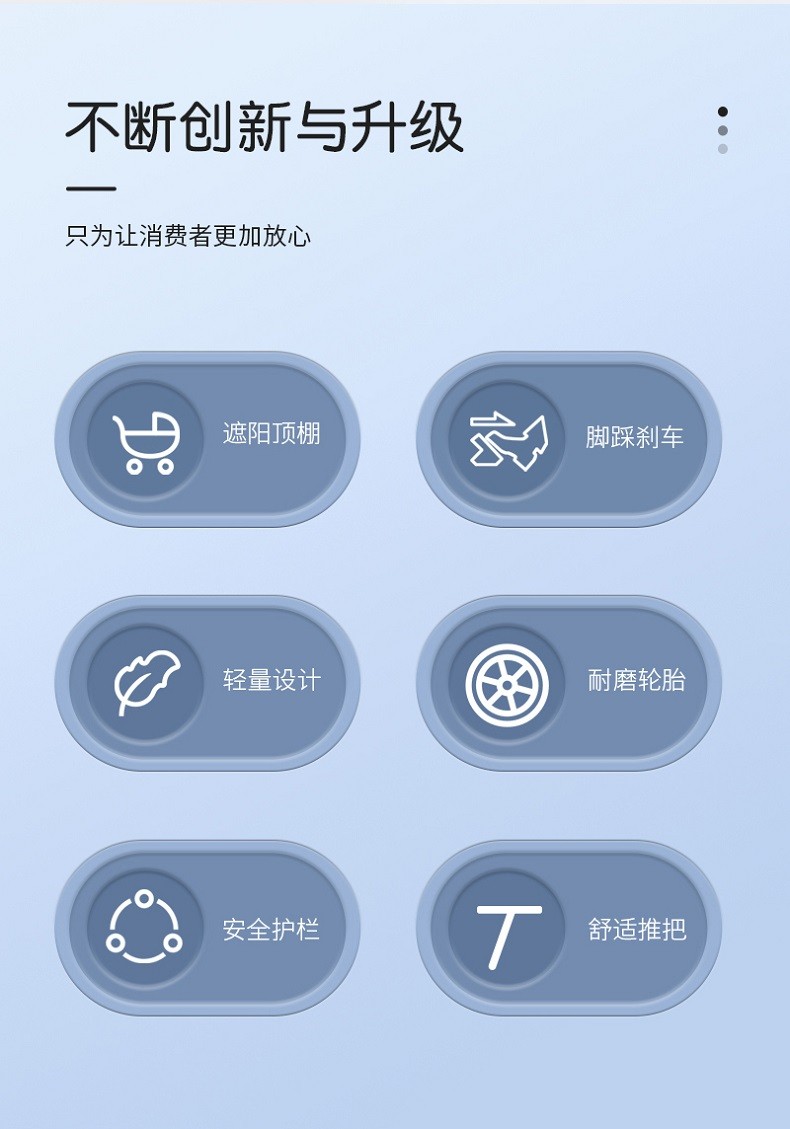 不断创新与升级

只为让消费者更加放心

遮阳顶棚

脚踩刹车

轻量设计

耐磨轮胎

安全护栏

舒适推把