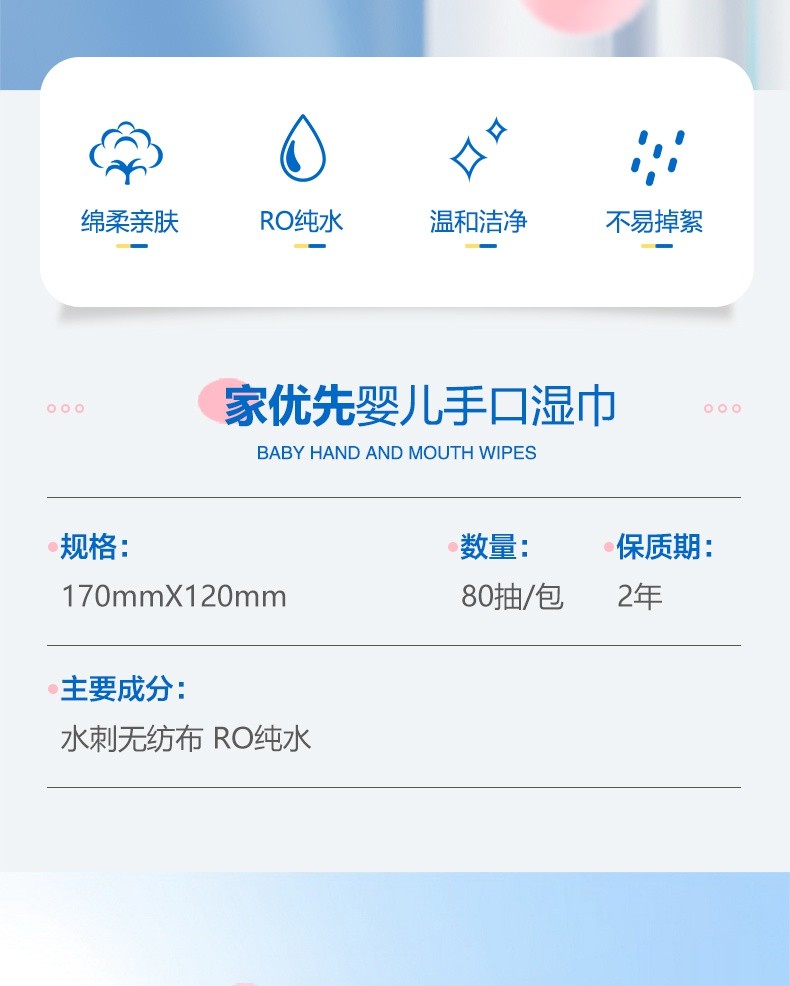 绵柔亲肤 RO纯水 温和洁净 不易掉絮

家优先婴儿手口湿巾
BABY HAND AND MOUTH WIPES

规格:
170mmX120mm

数量:
80抽/包

保质期:
2年

主要成分:
水刺无纺布 RO纯水