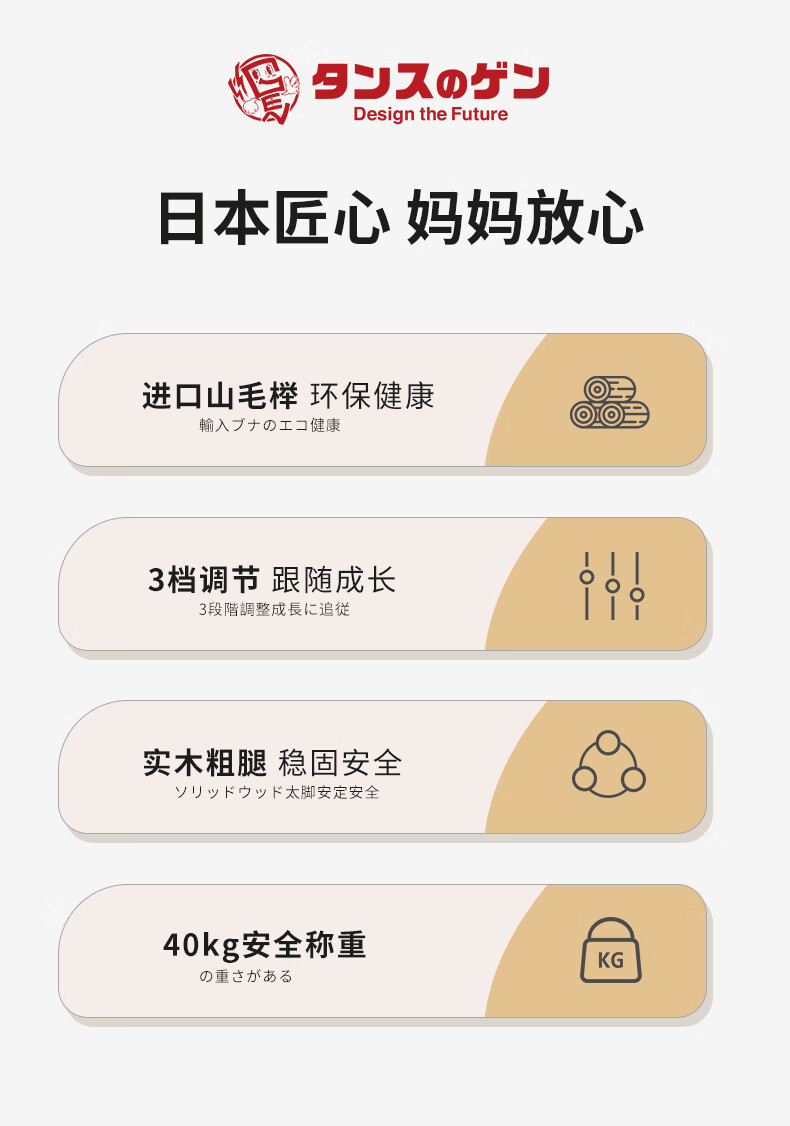 タンスのゲン
Design the Future

日本匠心 妈妈放心

进口山毛榉 环保健康
輸入ブナのエコ健康

3档调节 跟随成长
3段階調整成長に追従

实木粗腿 稳固安全
ソリッドウッド太脚安定安全

40kg安全称重
の重さがある

KG