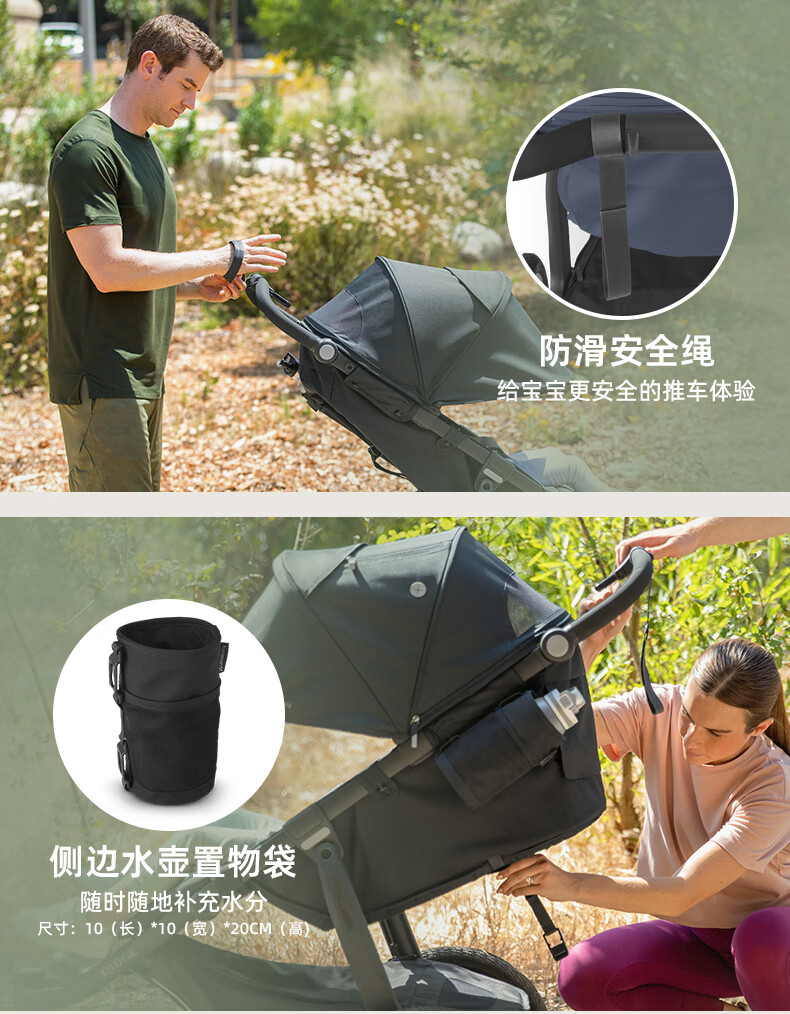 防滑安全绳
给宝宝更安全的推车体验

侧边水壶置物袋
随时随地补充水分
尺寸：10（长）*10（宽）*20CM（高）