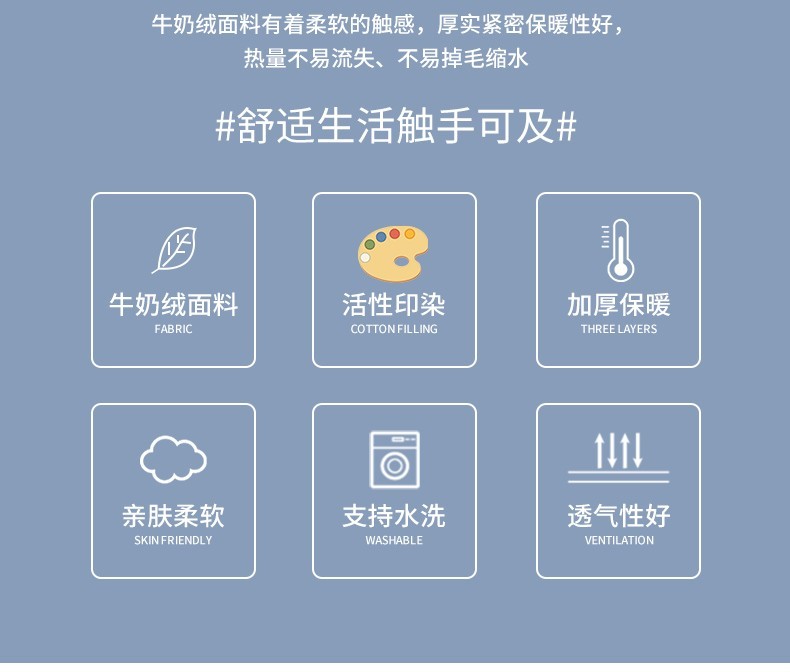 牛奶绒面料有着柔软的触感，厚实紧密保暖性好，
热量不易流失、不易掉毛缩水

#舒适生活触手可及#

牛奶绒面料
FABRIC

活性印染
COTTON FILLING

加厚保暖
THREE LAYERS

亲肤柔软
SKIN FRIENDLY

支持水洗
WASHABLE

透气性好
VENTILATION