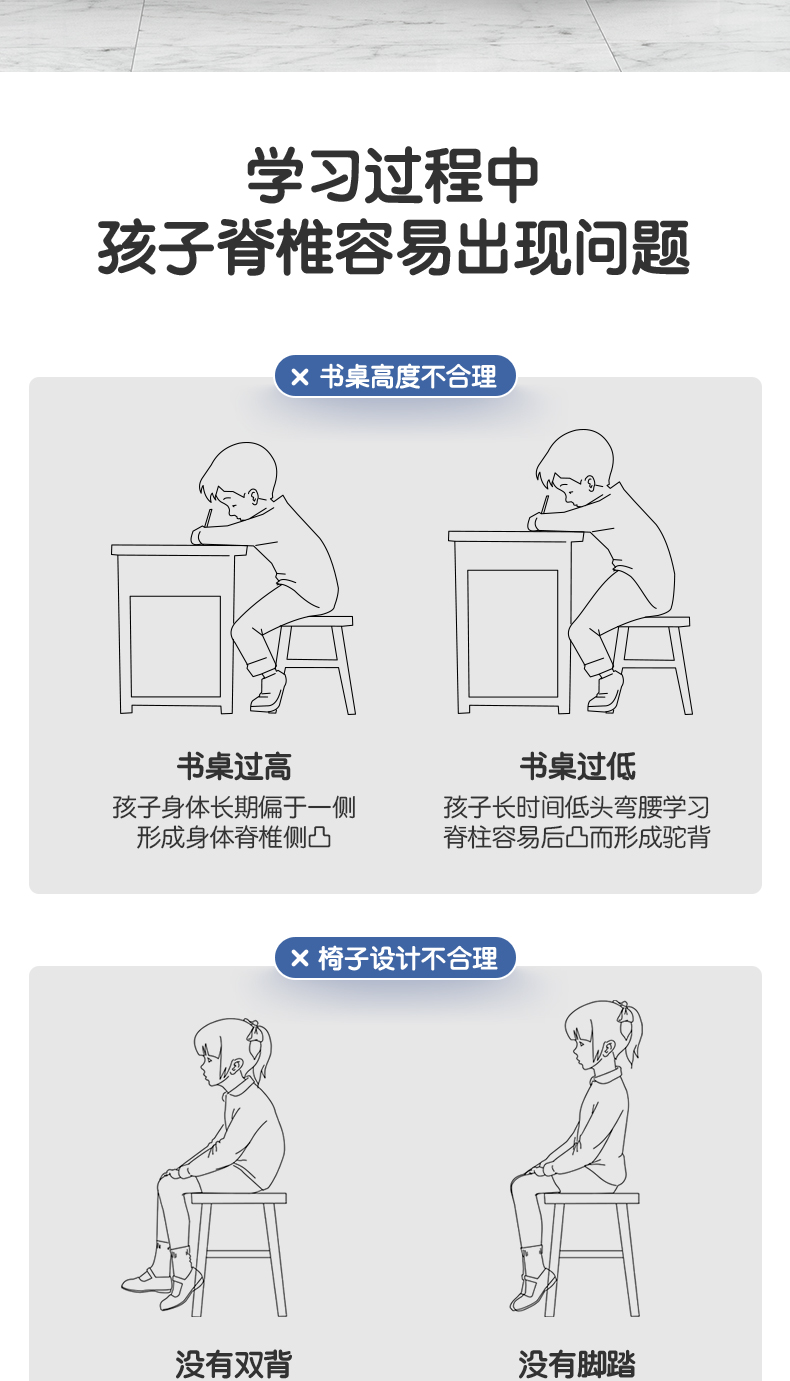 学习过程中
孩子脊椎容易出现问题

× 书桌高度不合理

书桌过高
孩子身体长期偏于一侧
形成身体脊椎侧凸

书桌过低
孩子长时间低头弯腰学习
脊柱容易后凸而形成驼背

× 椅子设计不合理

没有双背

没有脚踏