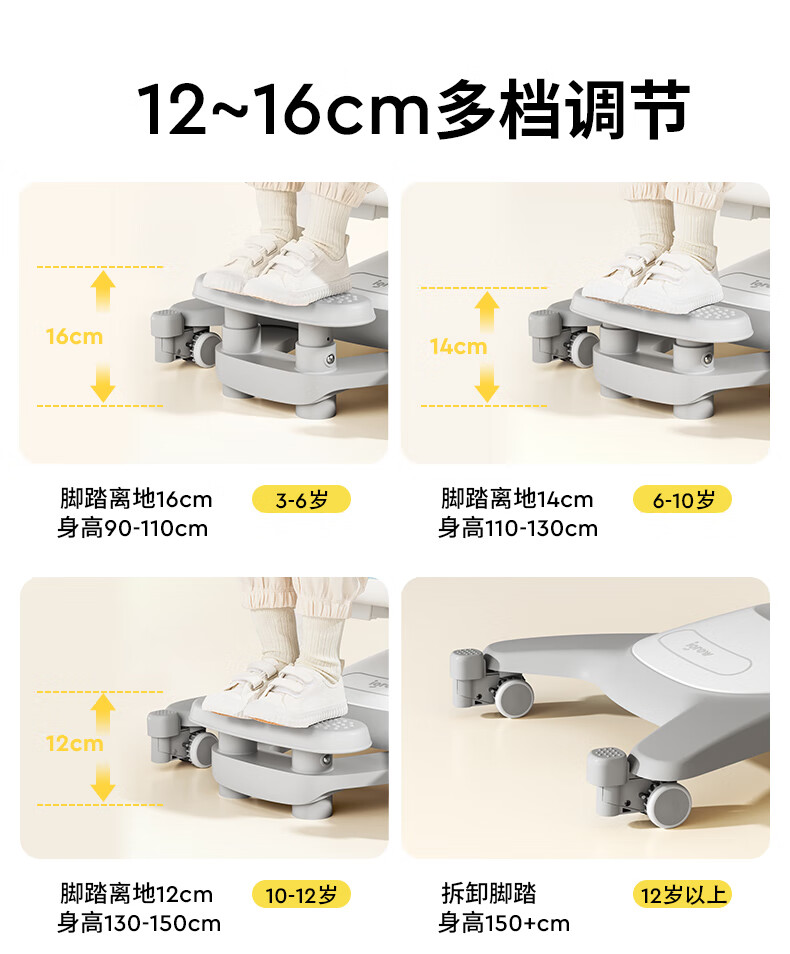 12~16cm多档调节

16cm

脚踏离地16cm
身高90-110cm

3-6岁

14cm

脚踏离地14cm
身高110-130cm

6-10岁

12cm

脚踏离地12cm
身高130-150cm

10-12岁

拆卸脚踏
身高150+cm

12岁以上