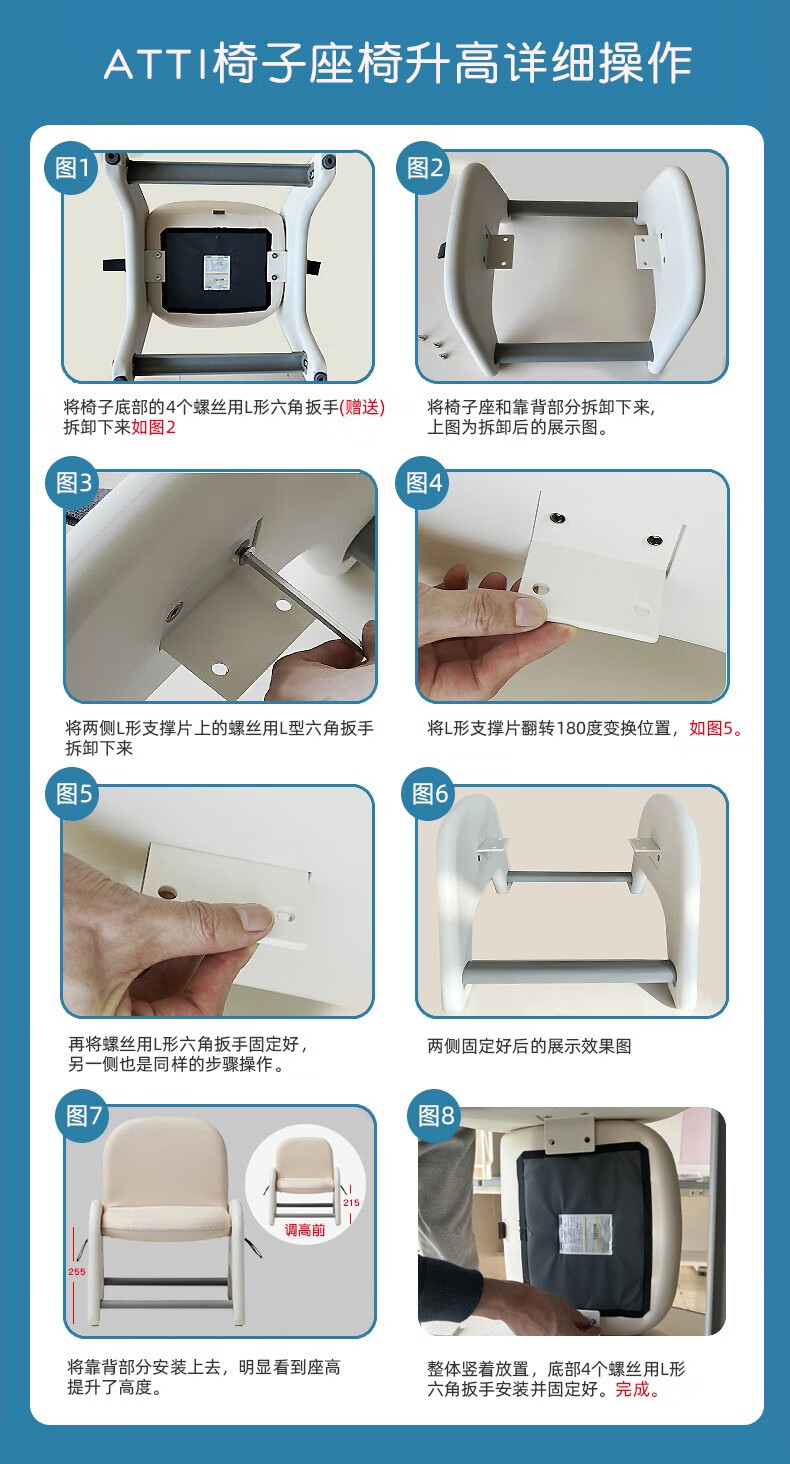 ATTI椅子座椅升高详细操作

图1

将椅子底部的4个螺丝用L形六角扳手(赠送)拆卸下来如图2

图2

将椅子座和靠背部分拆卸下来，上图为拆卸后的展示图。

图3

将两侧L形支撑片上的螺丝用L型六角扳手拆卸下来

图4

将L形支撑片翻转180度变换位置，如图5。

图5

再将螺丝用L形六角扳手固定好，另一侧也是同样的步骤操作。

图6

两侧固定好后的展示效果图

图7

255

215

调高前

将靠背部分安装上去，明显看到座高提升了高度。

图8

整体竖着放置，底部4个螺丝用L形六角扳手安装并固定好。完成。